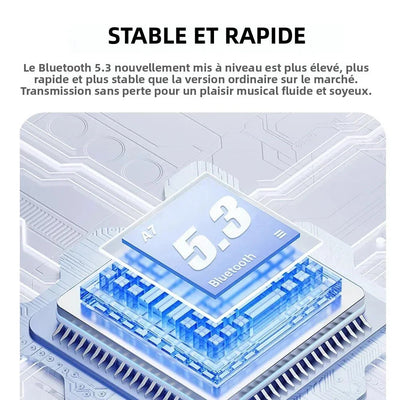 STABLE ET RAPIDE

Le Bluetooth 5.3 nouvellement mis à niveau est plus élevé, plus rapide et plus stable que la version ordinaire sur le marché. Transmission sans perte pour un plaisir musical fluide et soyeux.

A7
5.3
Bluetooth